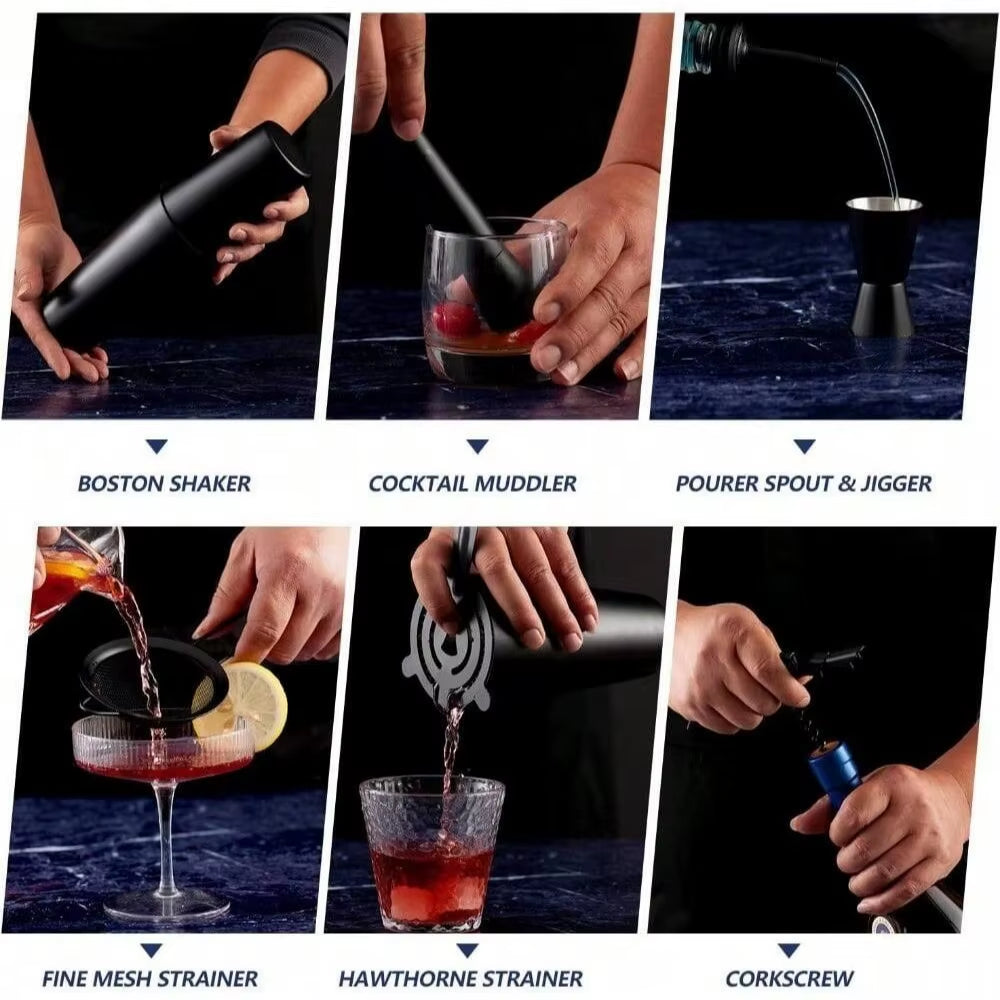 BOSTON SHAKER

COCKTAIL MUDDLER

POURER SPOUT & JIGGER

FINE MESH STRAINER

HAWTHORNE STRAINER

CORKSCREW